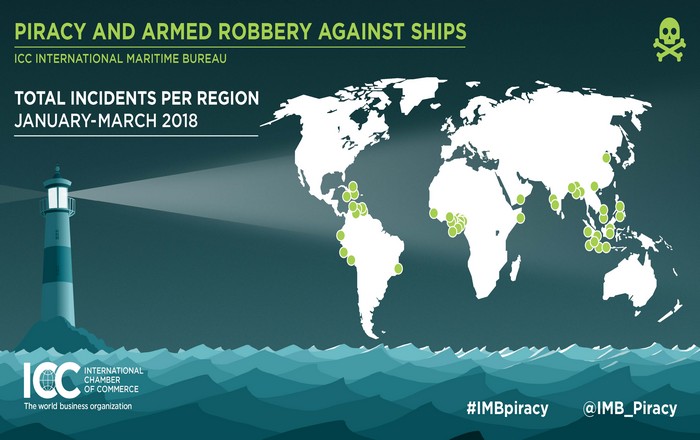 PIRACY AND ARMED ROBBERY AGAINST SHIPS
ICC INTERNATIONAL MARITIME BUREAU

TOTAL INCIDENTS PER REGION
JANUARY-MARCH 2018

ICC INTERNATIONAL CHAMBER OF COMMERCE
The world business organization

#IMBpiracy

@IMB_Piracy